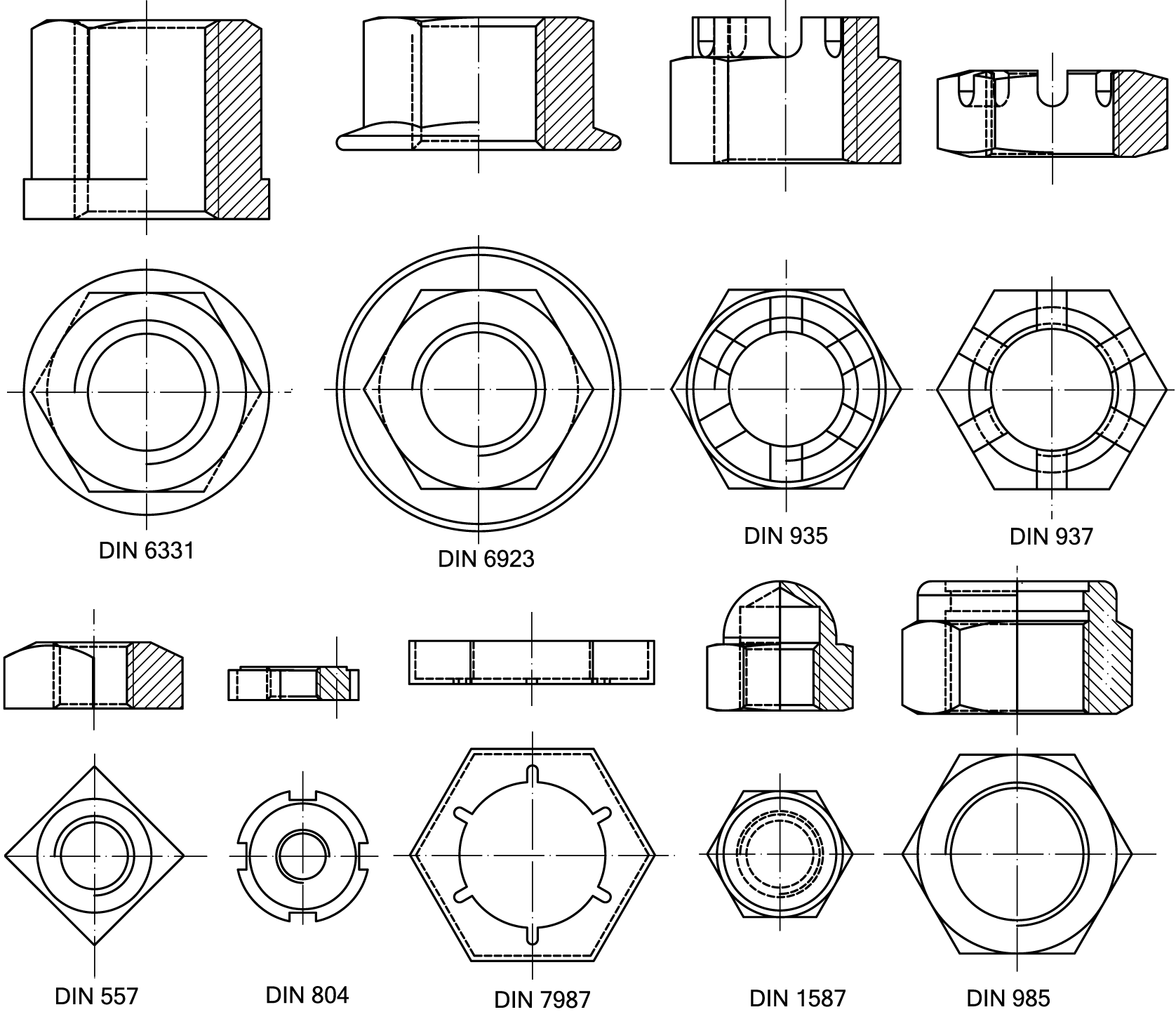 DIN 6331

DIN 6923

DIN 935

DIN 937

DIN 557

DIN 804

DIN 7987

DIN 1587

DIN 985